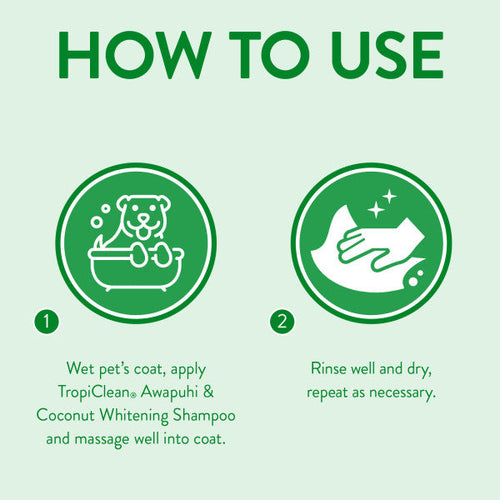 HOW TO USE

1

Wet pet's coat, apply TropiClean® Awapuhi & Coconut Whitening Shampoo and massage well into coat.

2

Rinse well and dry, repeat as necessary.